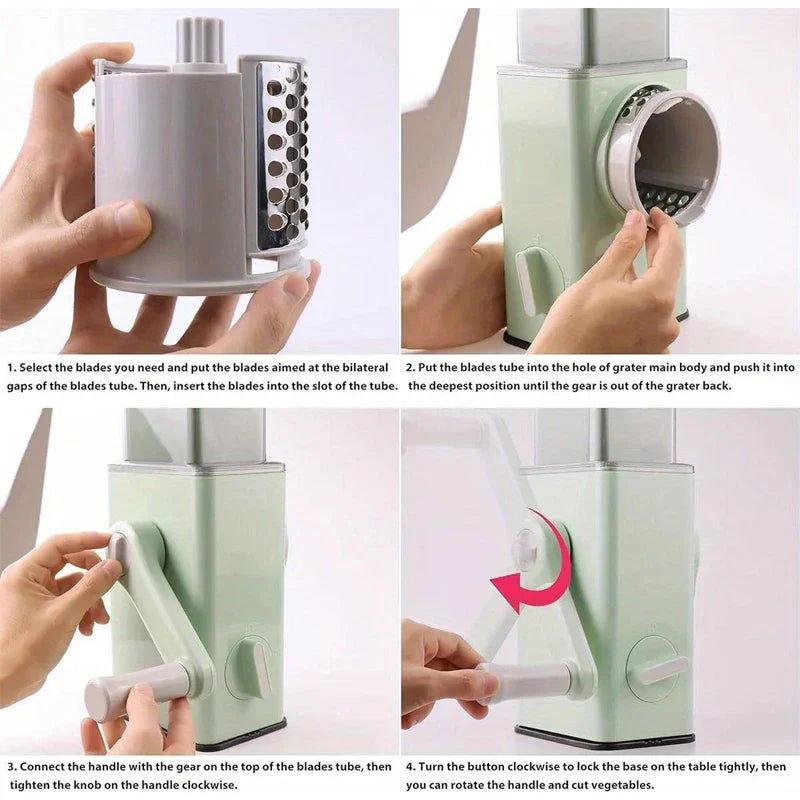 1. Select the blades you need and put the blades aimed at the bilateral gaps of the blades tube. Then, insert the blades into the slot of the tube.

2. Put the blades tube into the hole of grater main body and push it into the deepest position until the gear is out of the grater back.

3. Connect the handle with the gear on the top of the blades tube, then tighten the knob on the handle clockwise.

4. Turn the button clockwise to lock the base on the table tightly, then you can rotate the handle and cut vegetables.